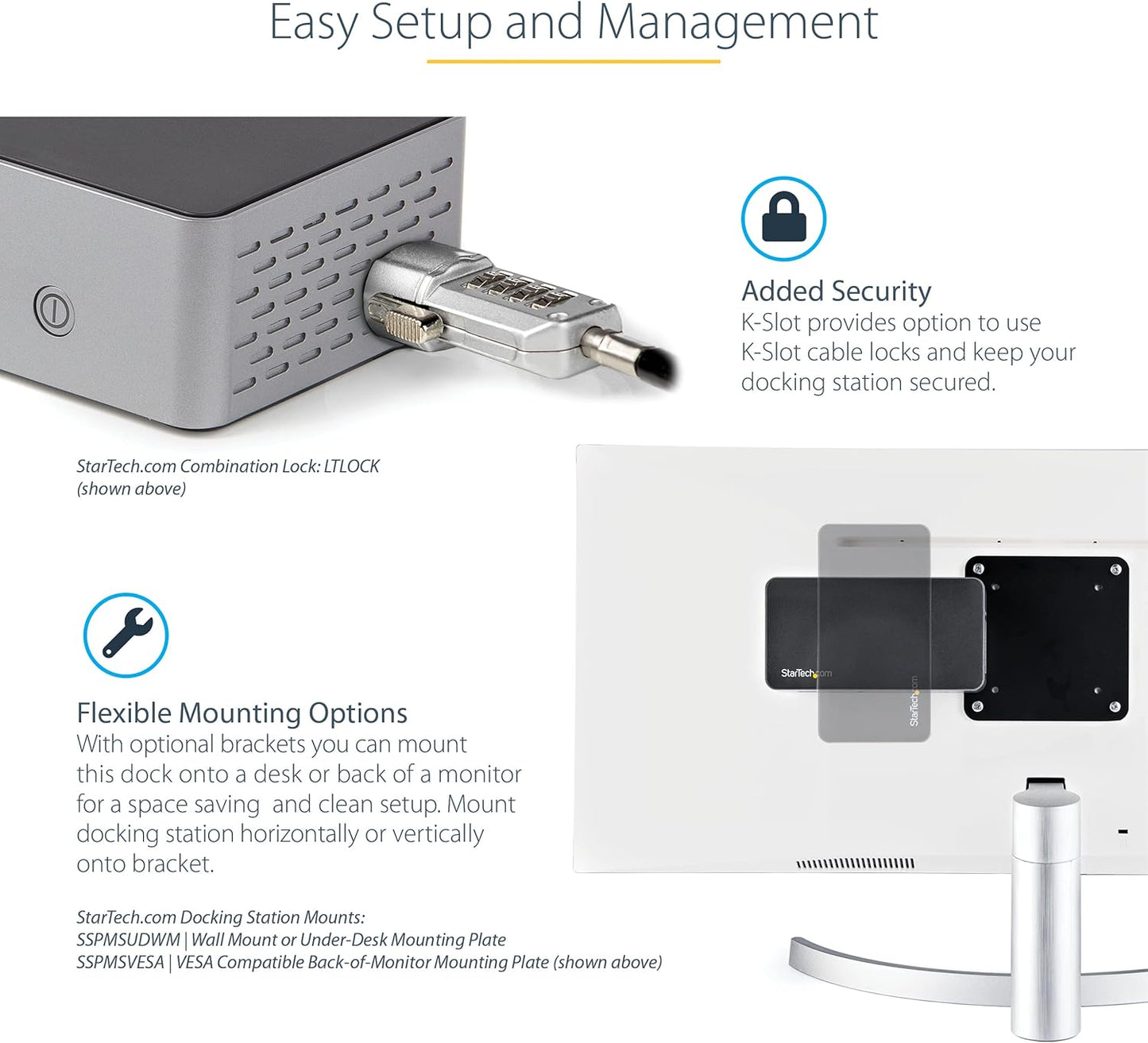 Easy Setup and Management

Added Security
K-Slot provides option to use K-Slot cable locks and keep your docking station secured.

StarTech.com Combination Lock: LTLOCK
(shown above)

StarTech.com

StarTech.com

Flexible Mounting Options
With optional brackets you can mount this dock onto a desk or back of a monitor for a space saving  and clean setup. Mount docking station horizontally or vertically onto bracket.

StarTech.com Docking Station Mounts:
SSPMSUDWM | Wall Mount or Under-Desk Mounting Plate
SSPMSVESA | VESA Compatible Back-of-Monitor Mounting Plate (shown above)