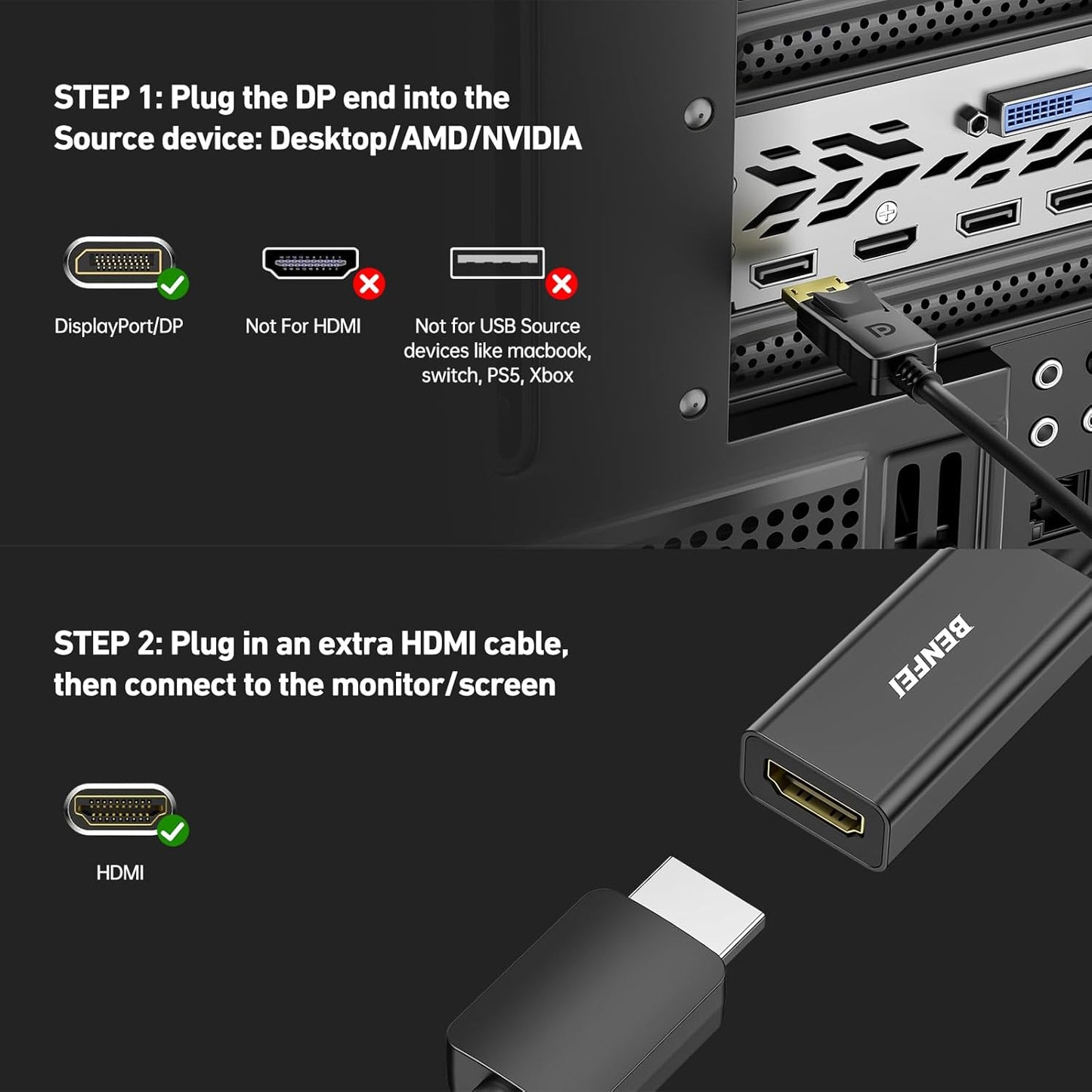 STEP 1: Plug the DP end into the Source device: Desktop/AMD/NVIDIA

DisplayPort/DP

Not For HDMI

Not for USB Source devices like macbook, switch, PS5, Xbox

STEP 2: Plug in an extra HDMI cable, then connect to the monitor/screen

HDMI

BENFEI