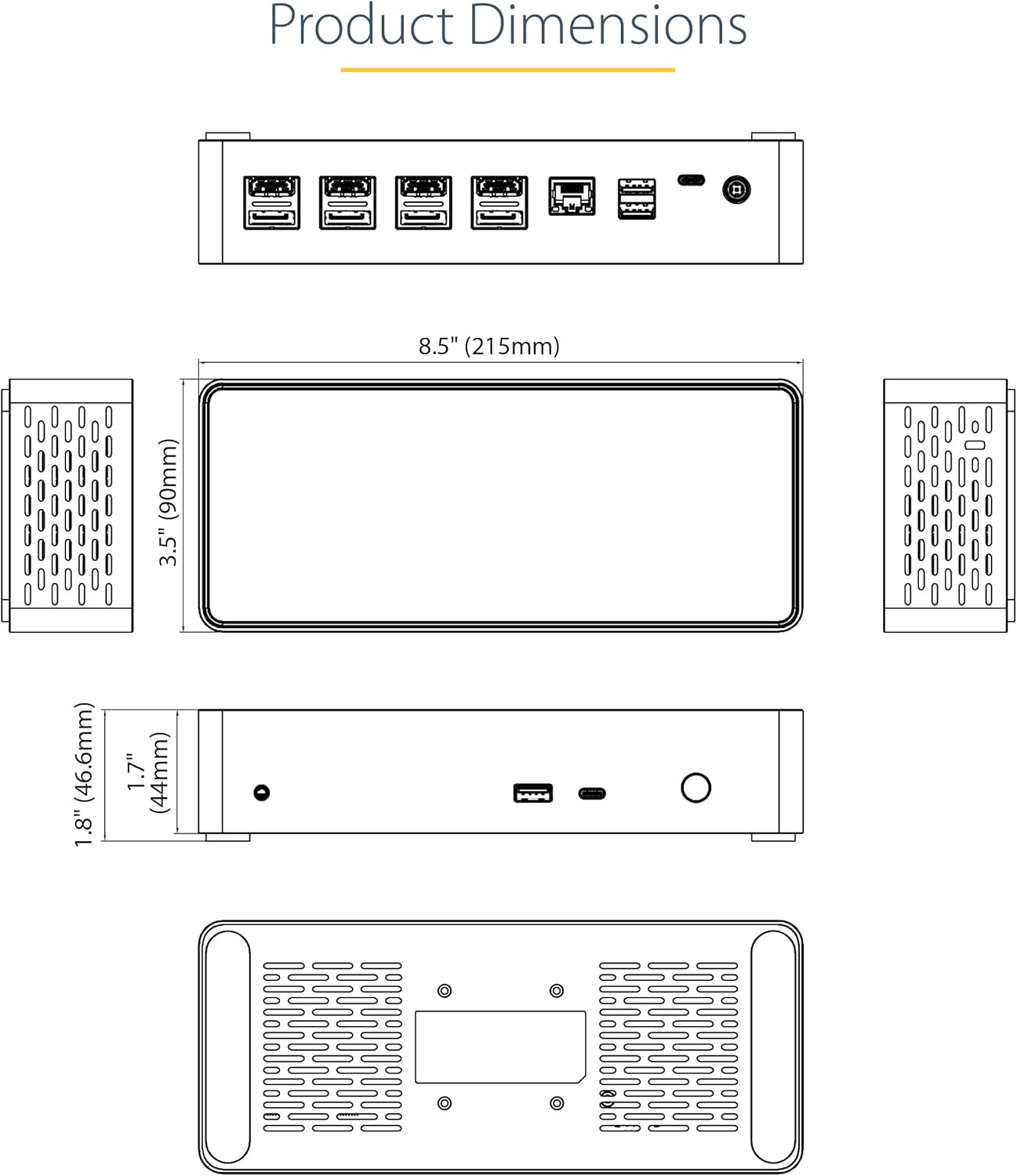 Product Dimensions

8.5" (215mm)

3.5" (90mm)

1.8" (46.6mm)

1.7" (44mm)