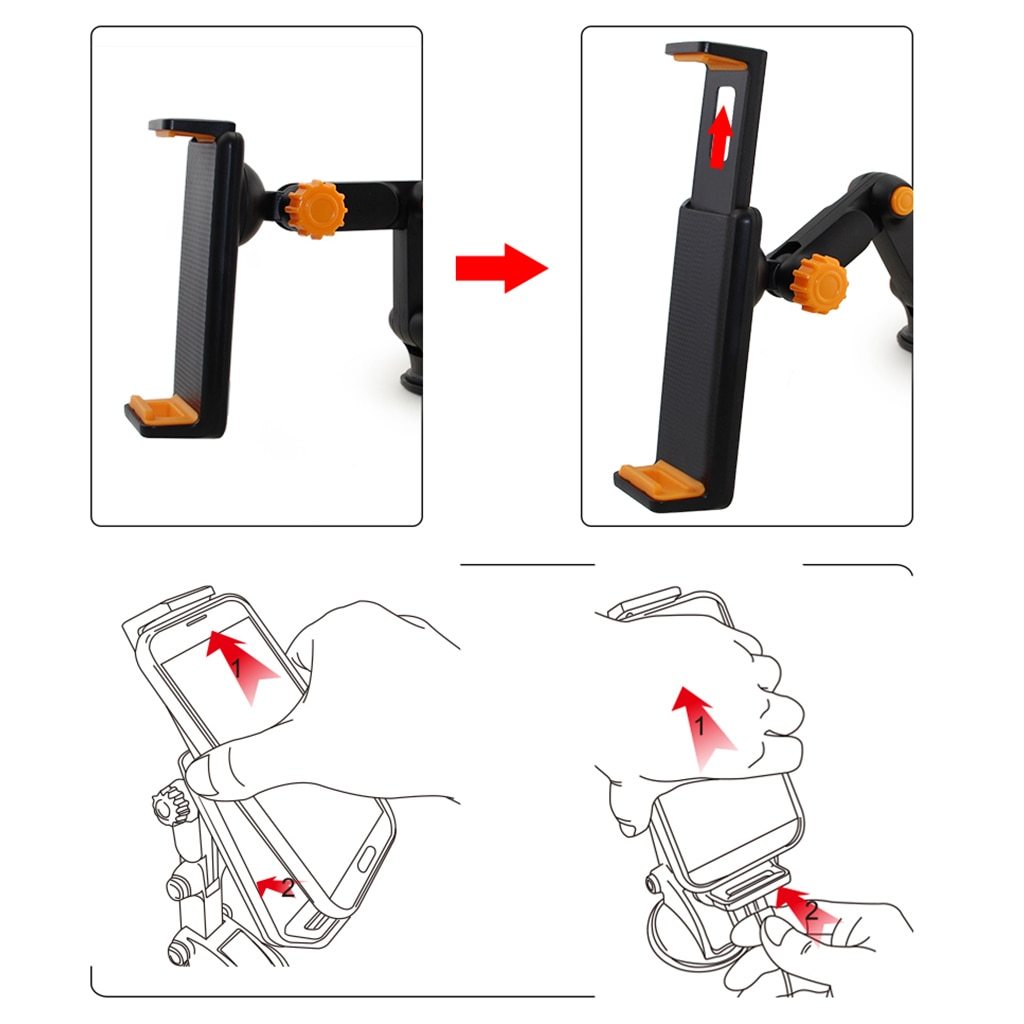 1
2
1
2